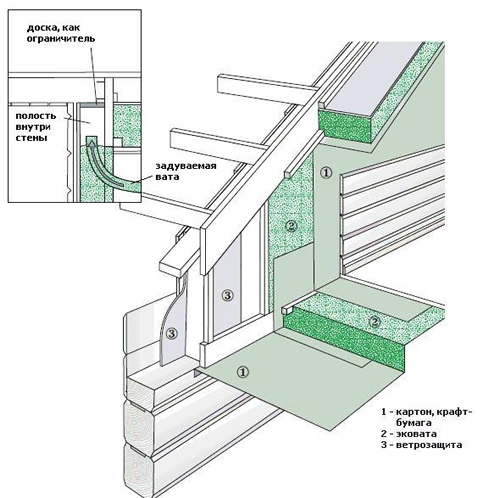 доска, как ограничитель

полость внутри стены

задуваемая вата

①

②

③

③

②

①

1 - картон, крафт-бумага
2 - эковата
3 - ветрозащита