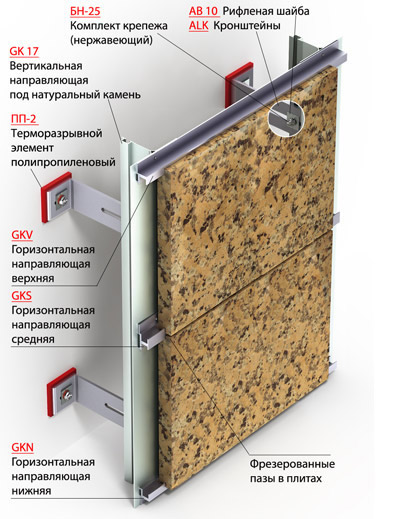 БН-25
Комплект крепежа (нержавеющий)

AB 10 Рифленая шайба
ALK Кронштейны

GK 17
Вертикальная направляющая под натуральный камень

ПП-2
Терморазрывной элемент полипропиленовый

GKV
Горизонтальная направляющая верхняя

GKS
Горизонтальная направляющая средняя

GKN
Горизонтальная направляющая нижняя

Фрезерованные пазы в плитах