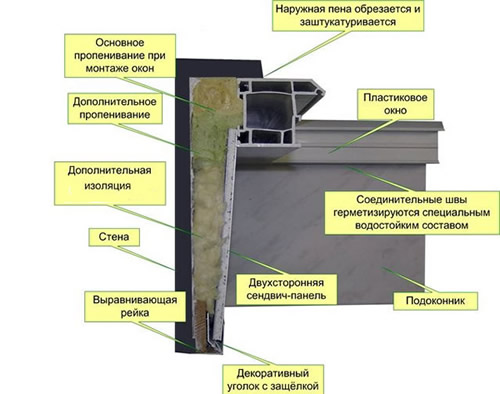 Наружная пена обрезается и заштукатуривается

Основное пропенивание при монтаже окон

Дополнительное пропенивание

Пластиковое окно

Дополнительная изоляция

Соединительные швы герметизируются специальным водостойким составом

Стена

Двухсторонняя сендвич-панель

Подоконник

Выравнивающая рейка

Декоративный уголок с защёлкой