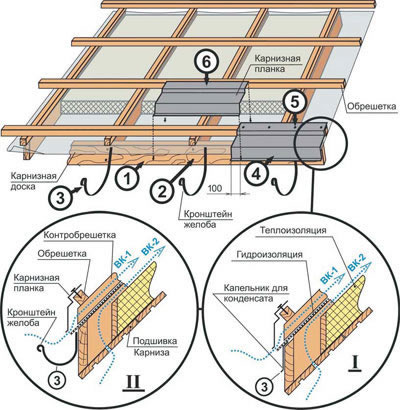 6
Карнизная планка
5
Обрешетка
Карнизная доска
3
1
2
100
4
Кронштейн желоба

Контробрешетка
Обрешетка
Карнизная планка
Кронштейн желоба
ВК-1
ВК-2
Подшивка Карниза
3
II

Теплоизоляция
Гидроизоляция
Капельник для конденсата
ВК-1
ВК-2
3
I