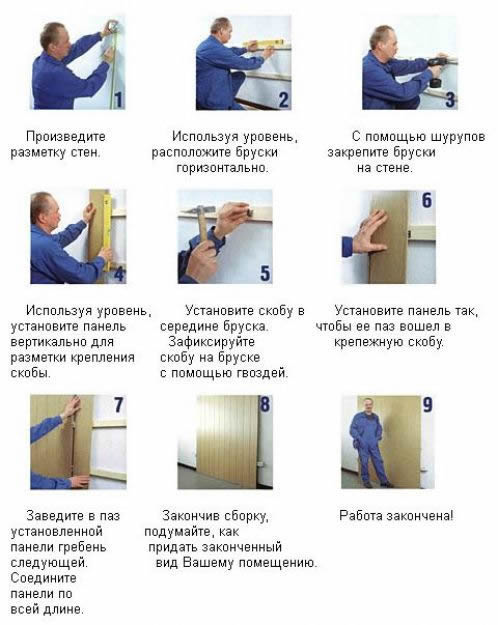 1

Произведите разметку стен.

2

Используя уровень, расположите бруски горизонтально.

3

С помощью шурупов закрепите бруски на стене.

4

Используя уровень, установите панель вертикально для разметки крепления скобы.

5

Установите скобу в середине бруска. Зафиксируйте скобу на бруске с помощью гвоздей.

6

Установите панель так, чтобы ее паз вошел в крепежную скобу.

7

Заведите в паз установленной панели гребень следующей. Соедините панели по всей длине.

8

Закончив сборку, подумайте, как придать законченный вид Вашему помещению.

9

Работа закончена!