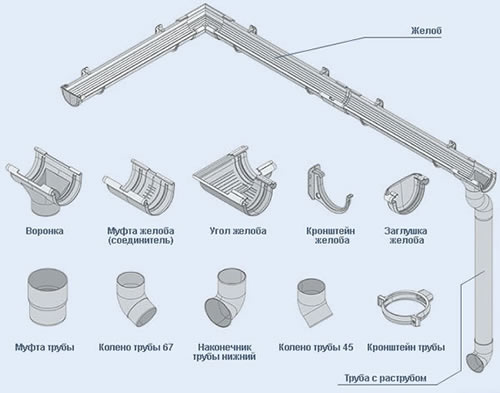 Желоб

Воронка

Муфта желоба (соединитель)

Угол желоба

Кронштейн желоба

Заглушка желоба

Муфта трубы

Колено трубы 67

Наконечник трубы нижний

Колено трубы 45

Кронштейн трубы

Труба с раструбом